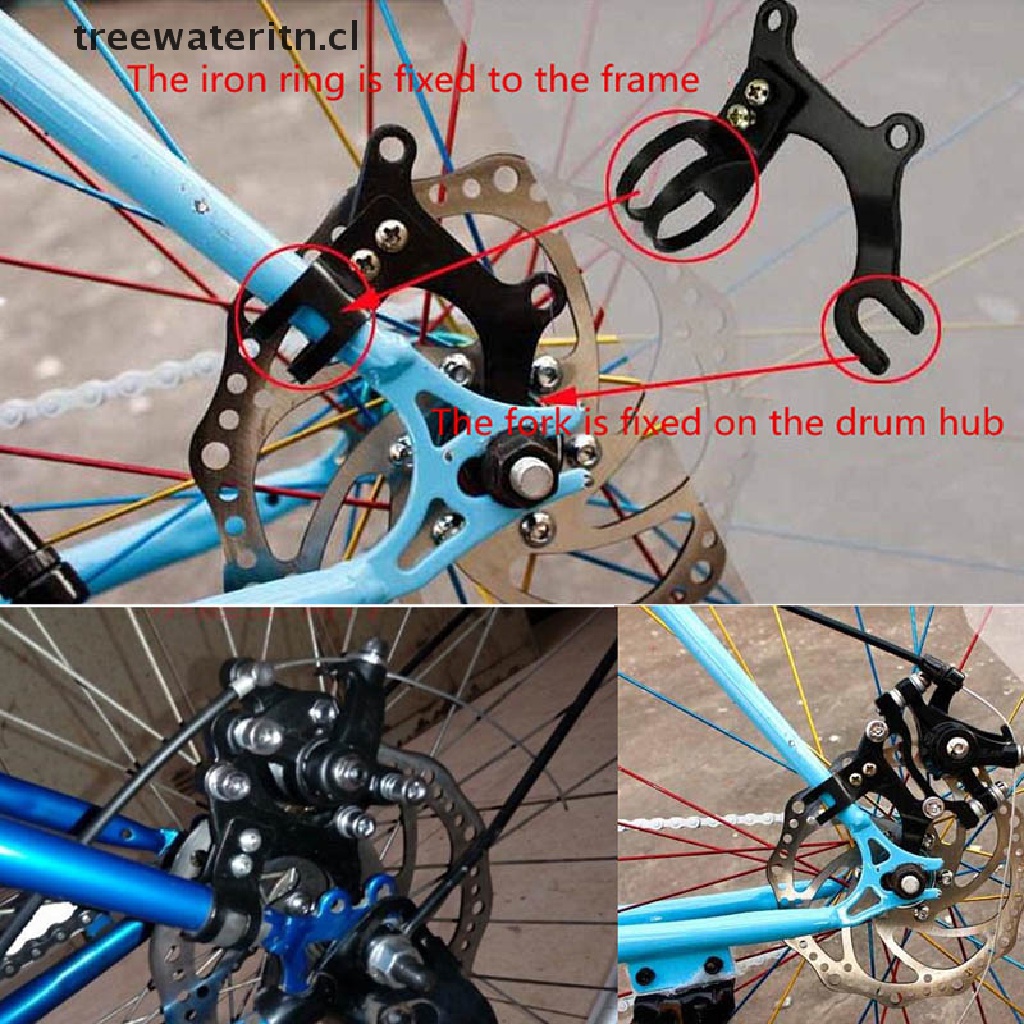 treewateritn.cl

The iron ring is fixed to the frame

The fork is fixed on the drum hub