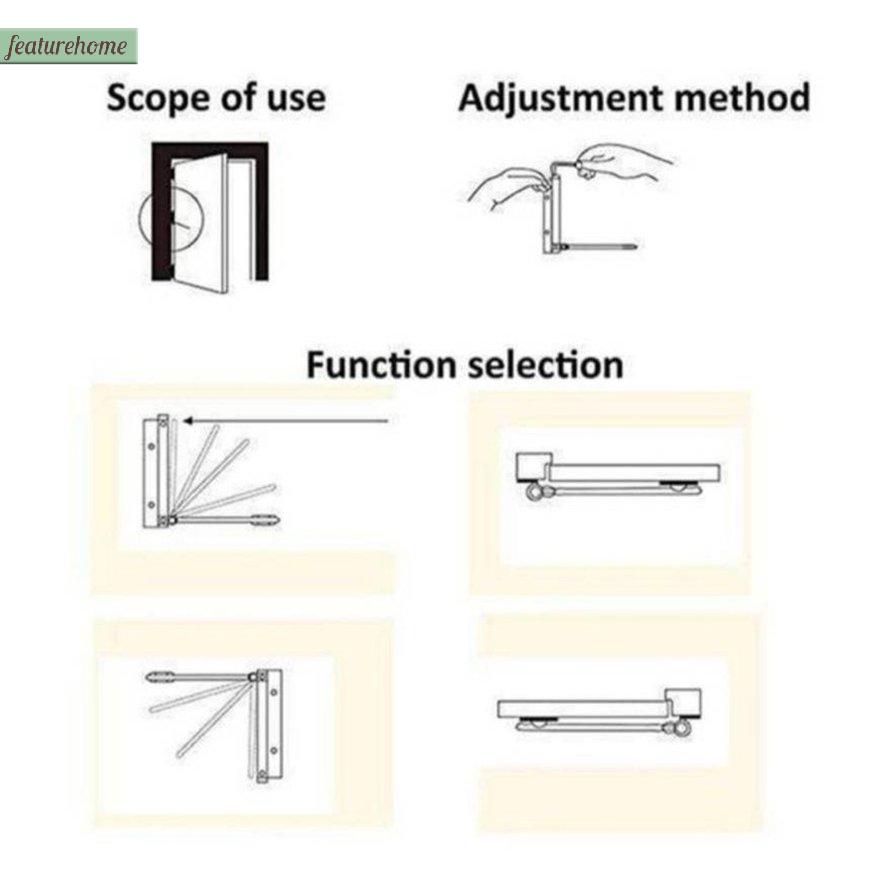 featurehome

Scope of use

Adjustment method

Function selection